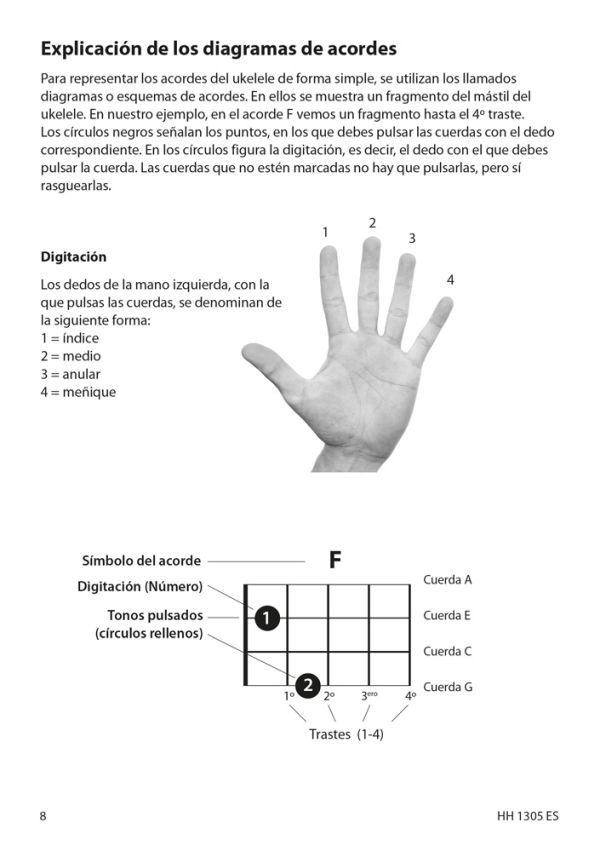 Explicación de los diagramas de acordes

Para representar los acordes del ukelele de forma simple, se utilizan los llamados diagramas o esquemas de acordes. En ellos se muestra un fragmento del mástil del ukelele. En nuestro ejemplo, en el acorde F vemos un fragmento hasta el 4º traste. Los círculos negros señalan los puntos, en los que debes pulsar las cuerdas con el dedo correspondiente. En los círculos figura la digitación, es decir, el dedo con el que debes pulsar la cuerda. Las cuerdas que no estén marcadas no hay que pulsarlas, pero sí rasguearlas.

Digitación

Los dedos de la mano izquierda, con la que pulsas las cuerdas, se denominan de la siguiente forma:
1 = índice
2 = medio
3 = anular
4 = meñique

1 2 3 4

Símbolo del acorde
F
Digitación (Número)
Tonos pulsados (círculos rellenos)
1
2
Cuerda A
Cuerda E
Cuerda C
Cuerda G
1º 2º 3ero 4º
Trastes (1-4)

8
HH 1305 ES