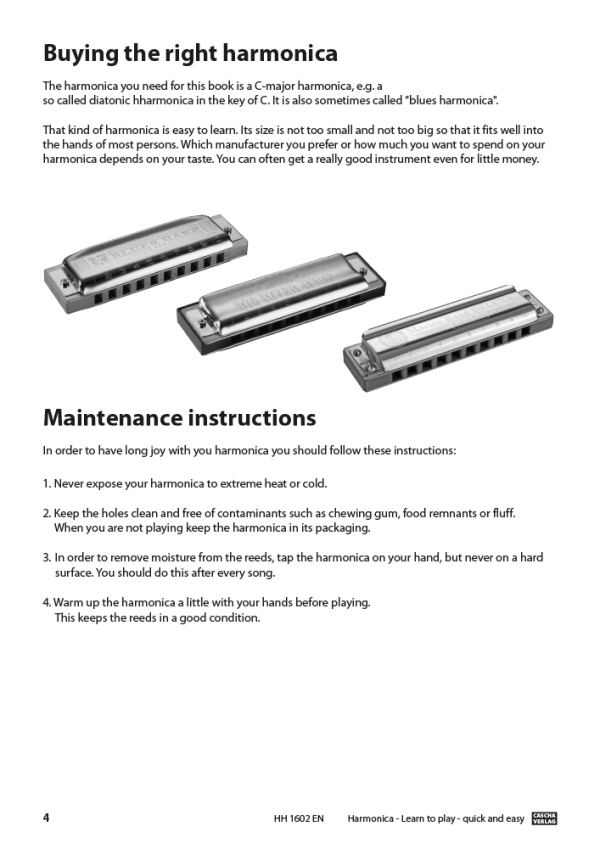 Buying the right harmonica

The harmonica you need for this book is a C-major harmonica, e.g. a so called diatonic hharmonica in the key of C. It is also sometimes called "blues harmonica".

That kind of harmonica is easy to learn. Its size is not too small and not too big so that it fits well into the hands of most persons. Which manufacturer you prefer or how much you want to spend on your harmonica depends on your taste. You can often get a really good instrument even for little money.

Maintenance instructions

In order to have long joy with you harmonica you should follow these instructions:

1. Never expose your harmonica to extreme heat or cold.

2. Keep the holes clean and free of contaminants such as chewing gum, food remnants or fluff. When you are not playing keep the harmonica in its packaging.

3. In order to remove moisture from the reeds, tap the harmonica on your hand, but never on a hard surface. You should do this after every song.

4. Warm up the harmonica a little with your hands before playing. This keeps the reeds in a good condition.

4 HH 1602 EN Harmonica - Learn to play - quick and easy CASCHA VERLAG